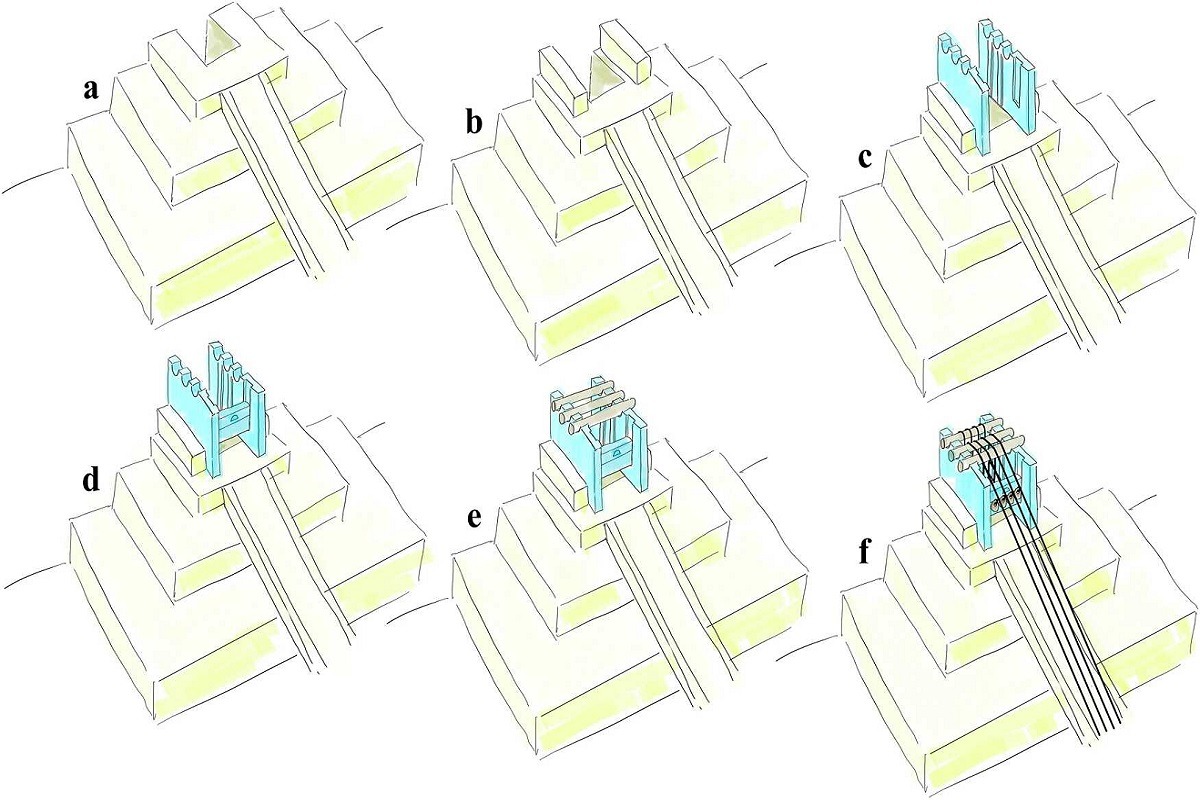 a

b

c

d

e

f